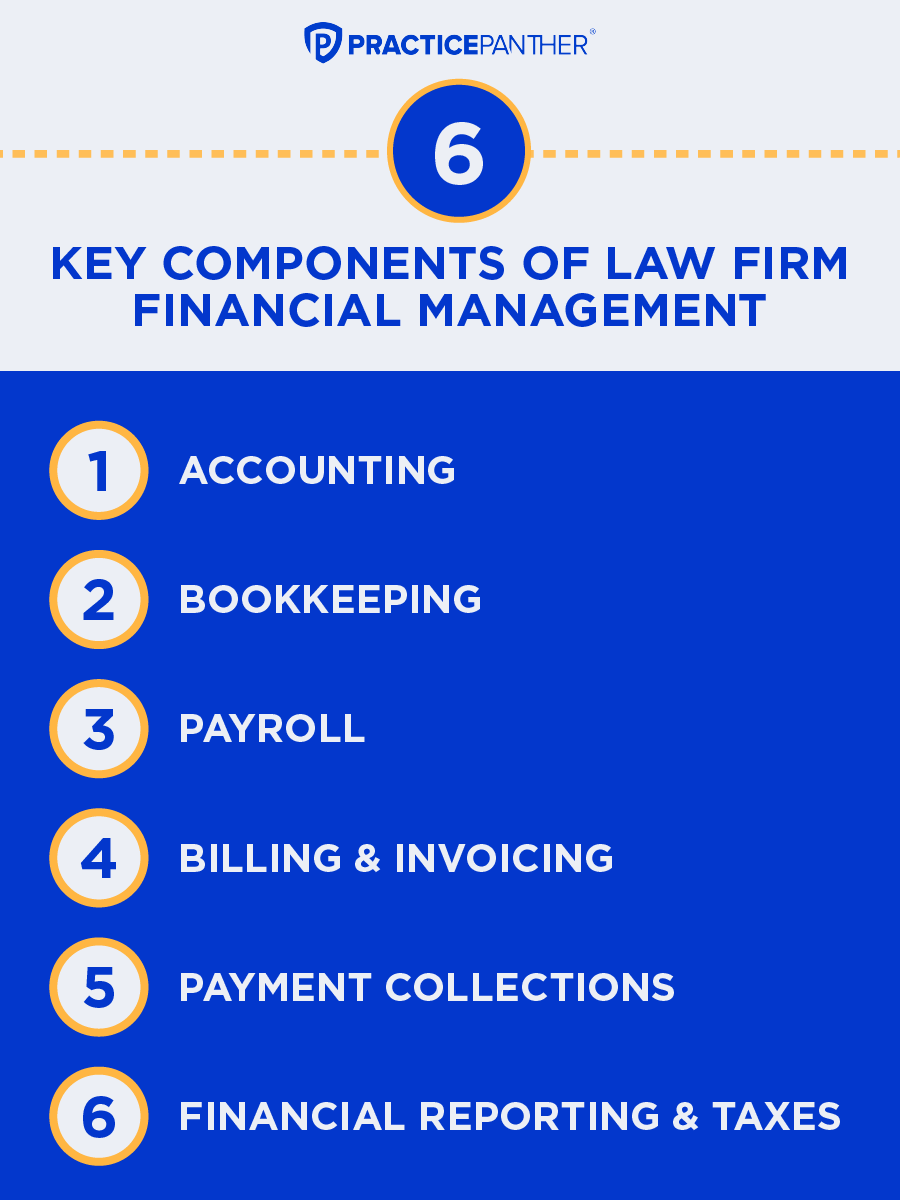 PRACTICEPANTHER®

6

KEY COMPONENTS OF LAW FIRM FINANCIAL MANAGEMENT

1 ACCOUNTING

2 BOOKKEEPING

3 PAYROLL

4 BILLING & INVOICING

5 PAYMENT COLLECTIONS

6 FINANCIAL REPORTING & TAXES